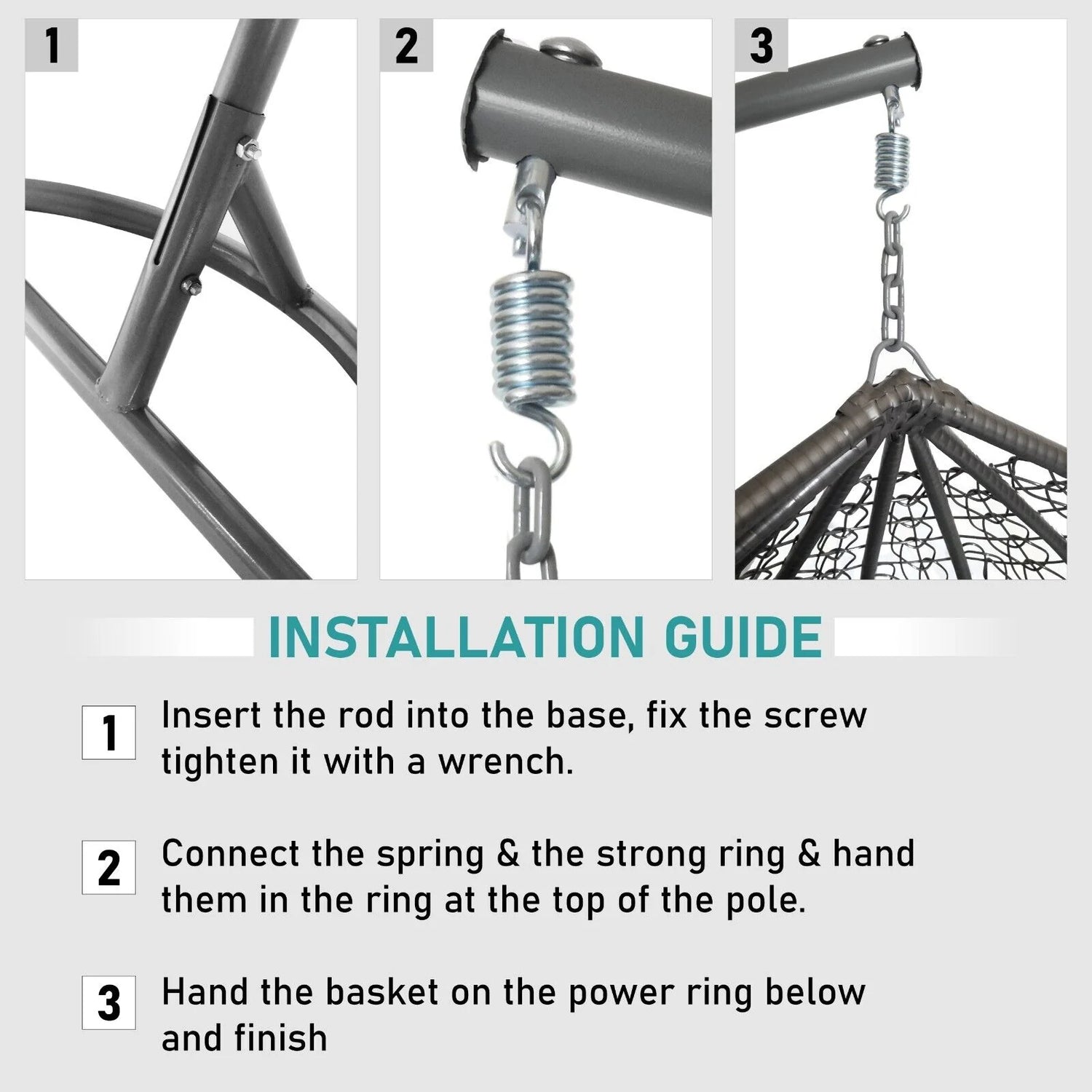 1

2

3

INSTALLATION GUIDE

1 Insert the rod into the base, fix the screw tighten it with a wrench.

2 Connect the spring & the strong ring & hand them in the ring at the top of the pole.

3 Hand the basket on the power ring below and finish